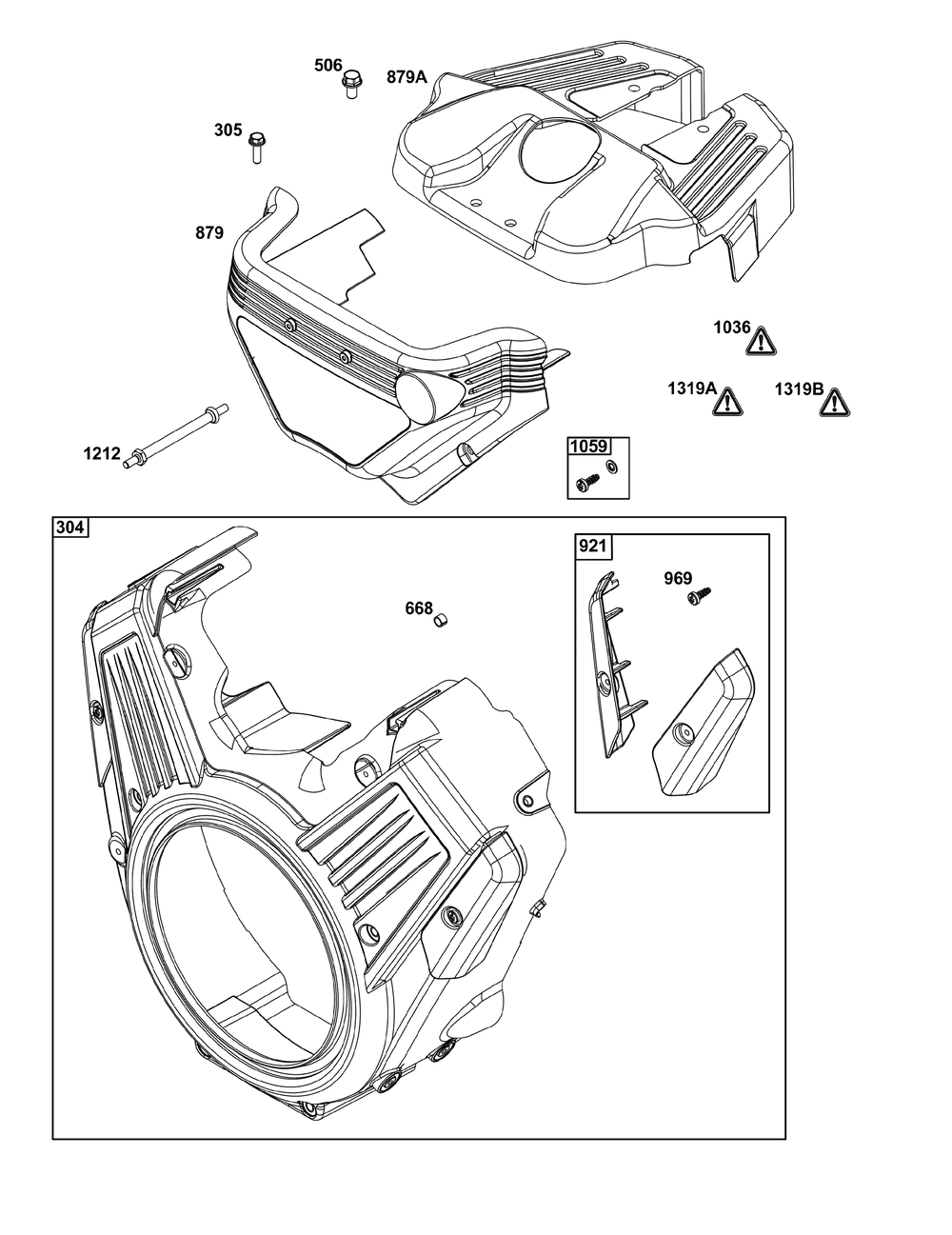 506
879A
305
879
1036
1319A
1319B
1212
1059
304
921
969
668